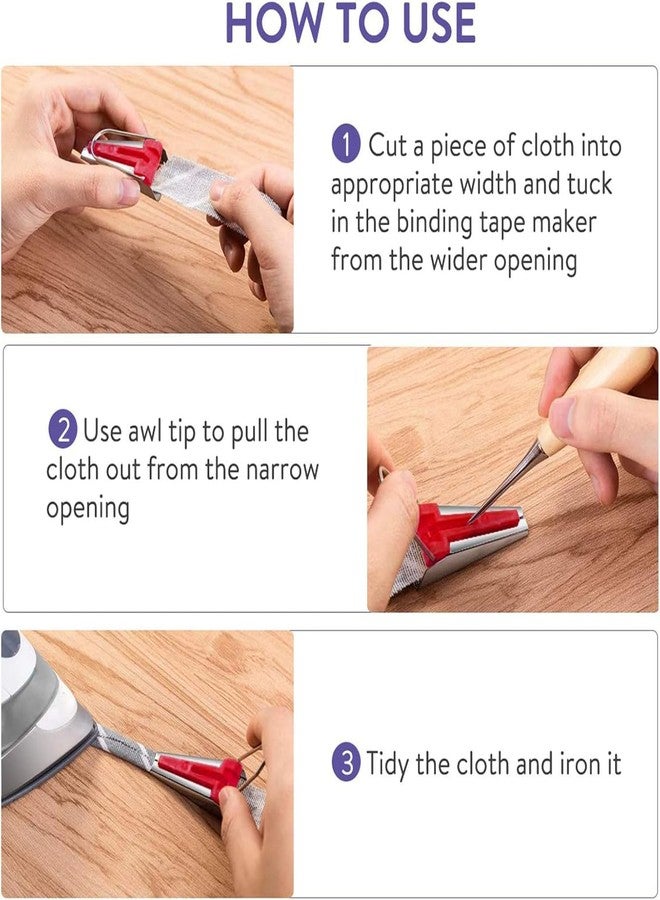 HOW TO USE

1 Cut a piece of cloth into appropriate width and tuck in the binding tape maker from the wider opening

2 Use awl tip to pull the cloth out from the narrow opening

3 Tidy the cloth and iron it